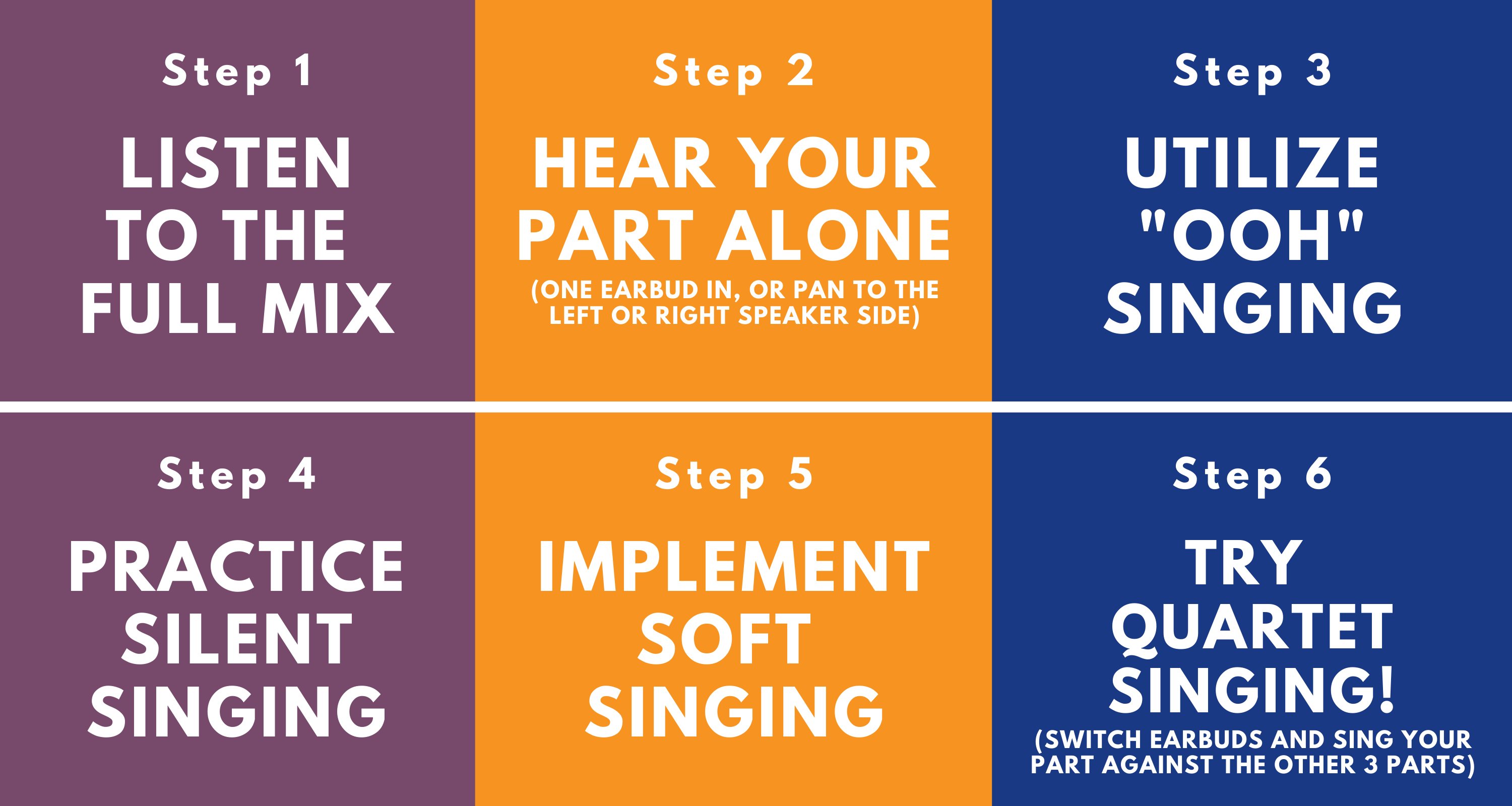 Step 1

LISTEN TO THE FULL MIX

Step 2

HEAR YOUR PART ALONE

(ONE EARBUD IN, OR PAN TO THE LEFT OR RIGHT SPEAKER SIDE)

Step 3

UTILIZE "OOH" SINGING

Step 4

PRACTICE SILENT SINGING

Step 5

IMPLEMENT SOFT SINGING

Step 6

TRY QUARTET SINGING!

(SWITCH EARBUDS AND SING YOUR PART AGAINST THE OTHER 3 PARTS)